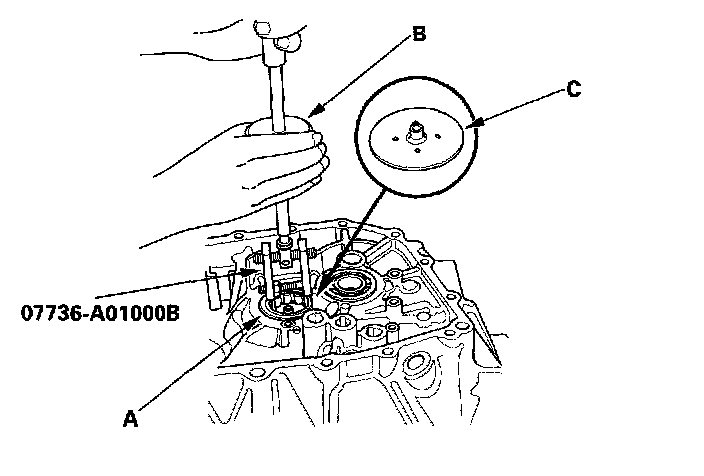 B

C

07736-A01000B

A